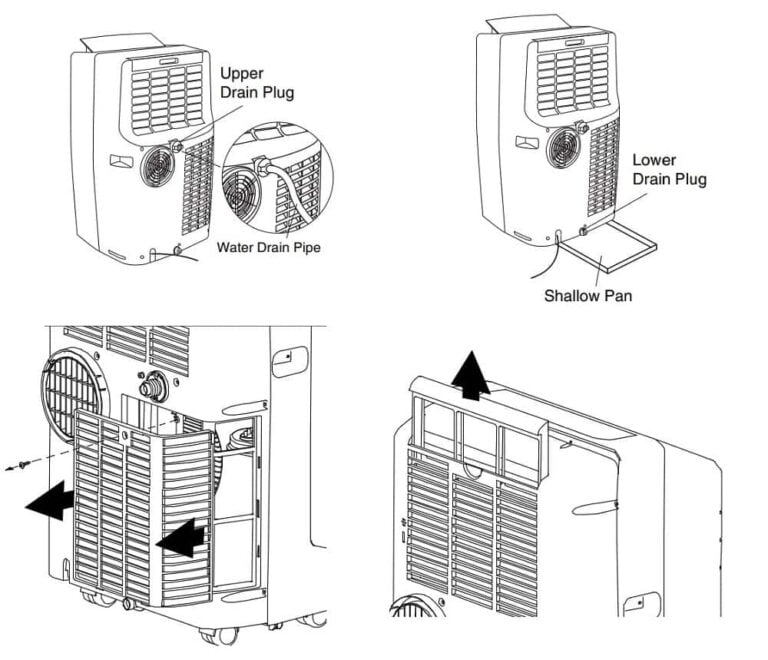 Upper Drain Plug

Water Drain Pipe

Lower Drain Plug

Shallow Pan